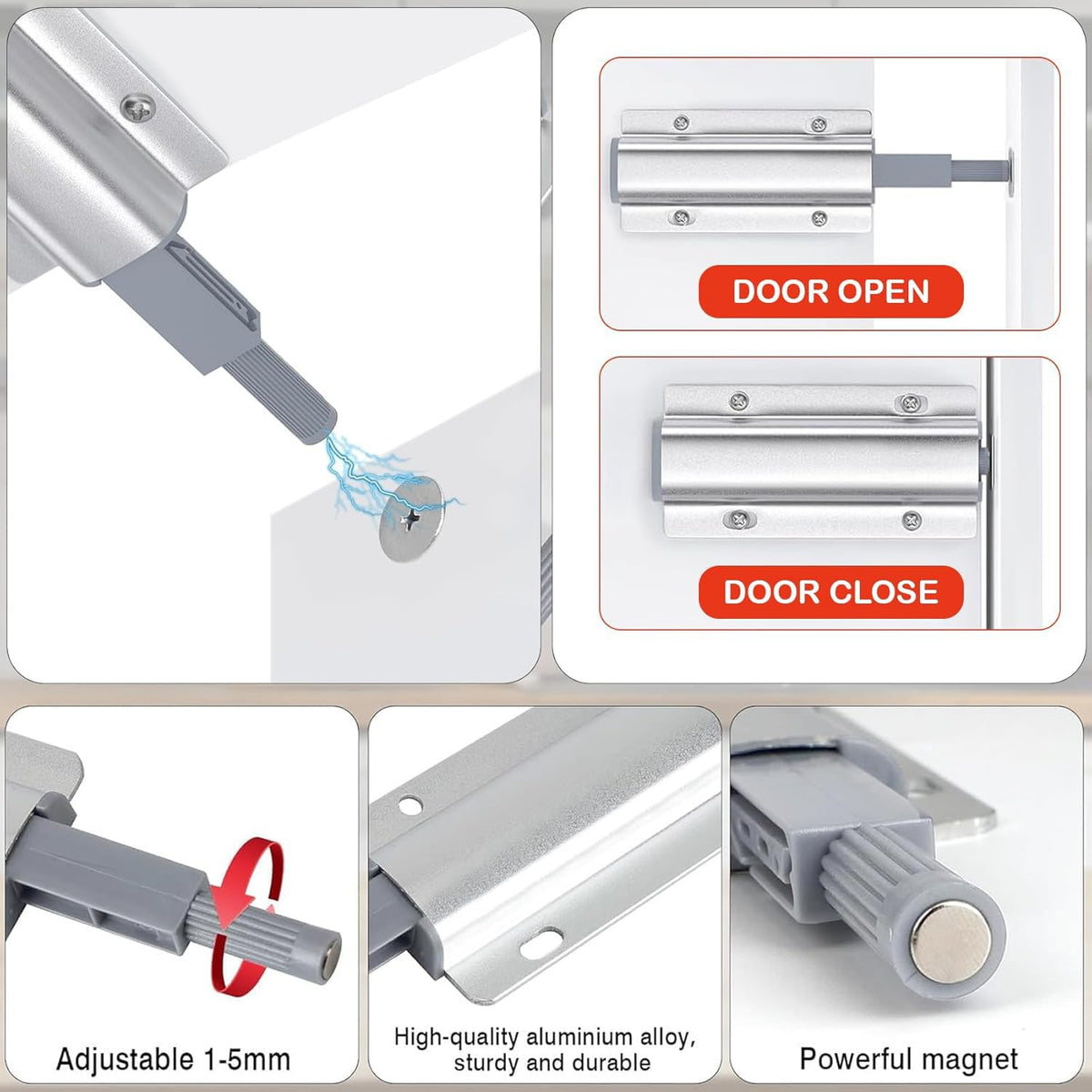 DOOR OPEN

DOOR CLOSE

Adjustable 1-5mm

High-quality aluminium alloy, sturdy and durable

Powerful magnet